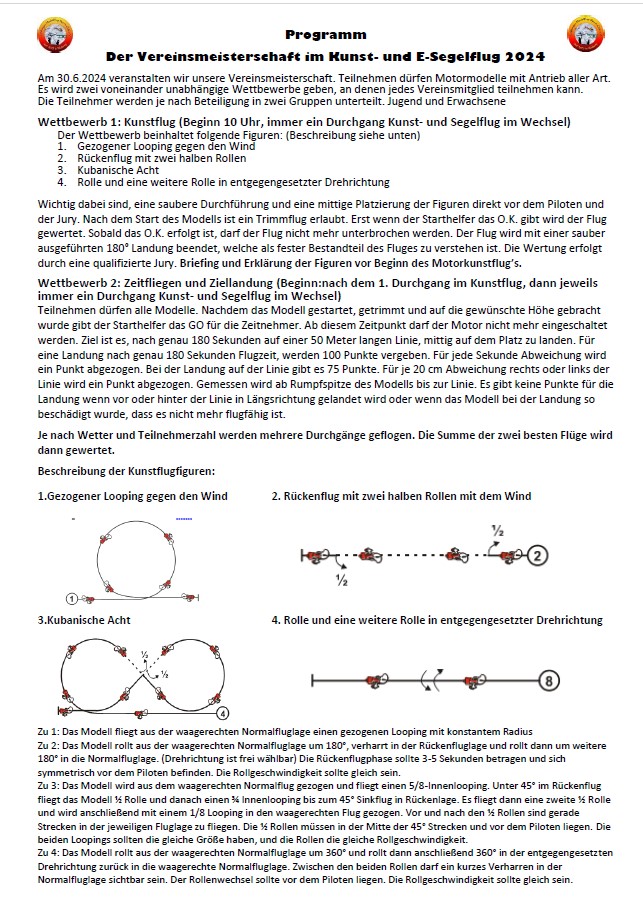 Programm

Der Vereinsmeisterschaft im Kunst- und E-Segelflug 2024

Am 30.6.2024 veranstalten wir unsere Vereinsmeisterschaft. Teilnehmen dürfen Motormodelle mit Antrieb aller Art. Es wird zwei voneinander unabhängige Wettbewerbe geben, an denen jedes Vereinsmitglied teilnehmen kann. Die Teilnehmer werden je nach Beteiligung in zwei Gruppen unterteilt. Jugend und Erwachsene

Wettbewerb 1: Kunstflug (Beginn 10 Uhr, immer ein Durchgang Kunst- und Segelflug im Wechsel)
Der Wettbewerb beinhaltet folgende Figuren: (Beschreibung siehe unten)
1. Gezogener Looping gegen den Wind
2. Rückenflug mit zwei halben Rollen
3. Kubanische Acht
4. Rolle und eine weitere Rolle in entgegengesetzter Drehrichtung

Wichtig dabei sind, eine saubere Durchführung und eine mittige Platzierung der Figuren direkt vor dem Piloten und der Jury. Nach dem Start des Modells ist ein Trimmflug erlaubt. Erst wenn der Starthelfer das O.K. gibt wird der Flug gewertet. Sobald das O.K. erfolgt ist, darf der Flug nicht mehr unterbrochen werden. Der Flug wird mit einer sauber ausgeführten 180° Landung beendet, welche als fester Bestandteil des Fluges zu verstehen ist. Die Wertung erfolgt durch eine qualifizierte Jury. Briefing und Erklärung der Figuren vor Beginn des Motorkunstflug's.

Wettbewerb 2: Zeitfliegen und Ziellandung (Beginn:nach dem 1. Durchgang im Kunstflug, dann jeweils immer ein Durchgang Kunst- und Segelflug im Wechsel)
Teilnehmen dürfen alle Modelle. Nachdem das Modell gestartet, getrimmt und auf die gewünschte Höhe gebracht wurde gibt der Starthelfer das GO für die Zeitnehmer. Ab diesem Zeitpunkt darf der Motor nicht mehr eingeschaltet werden. Ziel ist es, nach genau 180 Sekunden auf einer 50 Meter langen Linie, mittig auf dem Platz zu landen. Für eine Landung nach genau 180 Sekunden Flugzeit, werden 100 Punkte vergeben. Für jede Sekunde Abweichung wird ein Punkt abgezogen. Bei der Landung auf der Linie gibt es 75 Punkte. Für je 20 cm Abweichung rechts oder links der Linie wird ein Punkt abgezogen. Gemessen wird ab Rumpfspitze des Modells bis zur Linie. Es gibt keine Punkte für die Landung wenn vor oder hinter der Linie in Längsrichtung gelandet wird oder wenn das Modell bei der Landung so beschädigt wurde, dass es nicht mehr flugfähig ist.

Je nach Wetter und Teilnehmerzahl werden mehrere Durchgänge geflogen. Die Summe der zwei besten Flüge wird dann gewertet.

Beschreibung der Kunstflugfiguren:

1.Gezogener Looping gegen den Wind

1

2. Rückenflug mit zwei halben Rollen mit dem Wind

½ ½ 2

3.Kubanische Acht

½ ½ 4

4. Rolle und eine weitere Rolle in entgegengesetzter Drehrichtung

8

Zu 1: Das Modell fliegt aus der waagerechten Normalfluglage einen gezogenen Looping mit konstantem Radius
Zu 2: Das Modell rollt aus der waagerechten Normalfluglage um 180°, verharrt in der Rückenfluglage und rollt dann um weitere 180° in die Normalfluglage. (Drehrichtung ist frei wählbar) Die Rückenflugphase sollte 3-5 Sekunden betragen und sich symmetrisch vor dem Piloten befinden. Die Rollgeschwindigkeit sollte gleich sein.
Zu 3: Das Modell wird aus dem waagerechten Normalflug gezogen und fliegt einen 5/8-Innenlooping. Unter 45° im Rückenflug fliegt das Modell ½ Rolle und danach einen ¾ Innenlooping bis zum 45° Sinkflug in Rückenlage. Es fliegt dann eine zweite ½ Rolle und wird anschließend mit einem 1/8 Looping in den waagerechten Flug gezogen. Vor und nach den ½ Rollen sind gerade Strecken in der jeweiligen Fluglage zu fliegen. Die ½ Rollen müssen in der Mitte der 45° Strecken und vor dem Piloten liegen. Die beiden Loopings sollten die gleiche Größe haben, und die Rollen die gleiche Rollgeschwindigkeit.
Zu 4: Das Modell rollt aus der waagerechten Normalfluglage um 360° und rollt dann anschließend 360° in der entgegengesetzten Drehrichtung zurück in die waagerechte Normalfluglage. Zwischen den beiden Rollen darf ein kurzes Verharren in der Normalfluglage sichtbar sein. Der Rollenwechsel sollte vor dem Piloten liegen. Die Rollgeschwindigkeit sollte gleich sein.